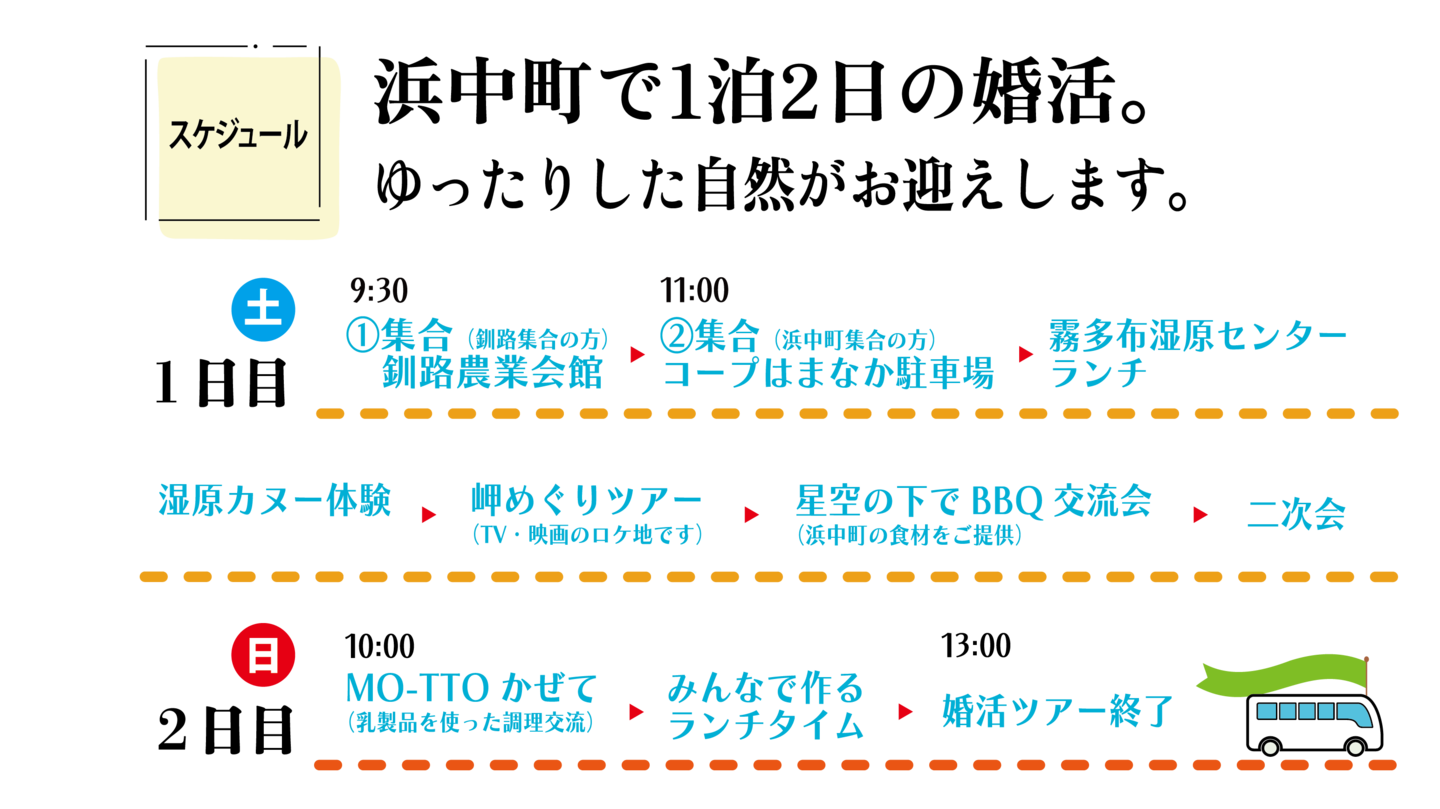 スケジュール

浜中町で1泊2日の婚活。
ゆったりした自然がお迎えします。

土
1日目

9:30
①集合（釧路集合の方）
釧路農業会館

11:00
②集合（浜中町集合の方）
コープはまなか駐車場

霧多布湿原センター
ランチ

湿原カヌー体験

岬めぐりツアー
（TV・映画のロケ地です）

星空の下でBBQ交流会
（浜中町の食材をご提供）

二次会

日
2日目

10:00
MO-TTO かぜて
（乳製品を使った調理交流）

みんなで作る
ランチタイム

13:00
婚活ツアー終了